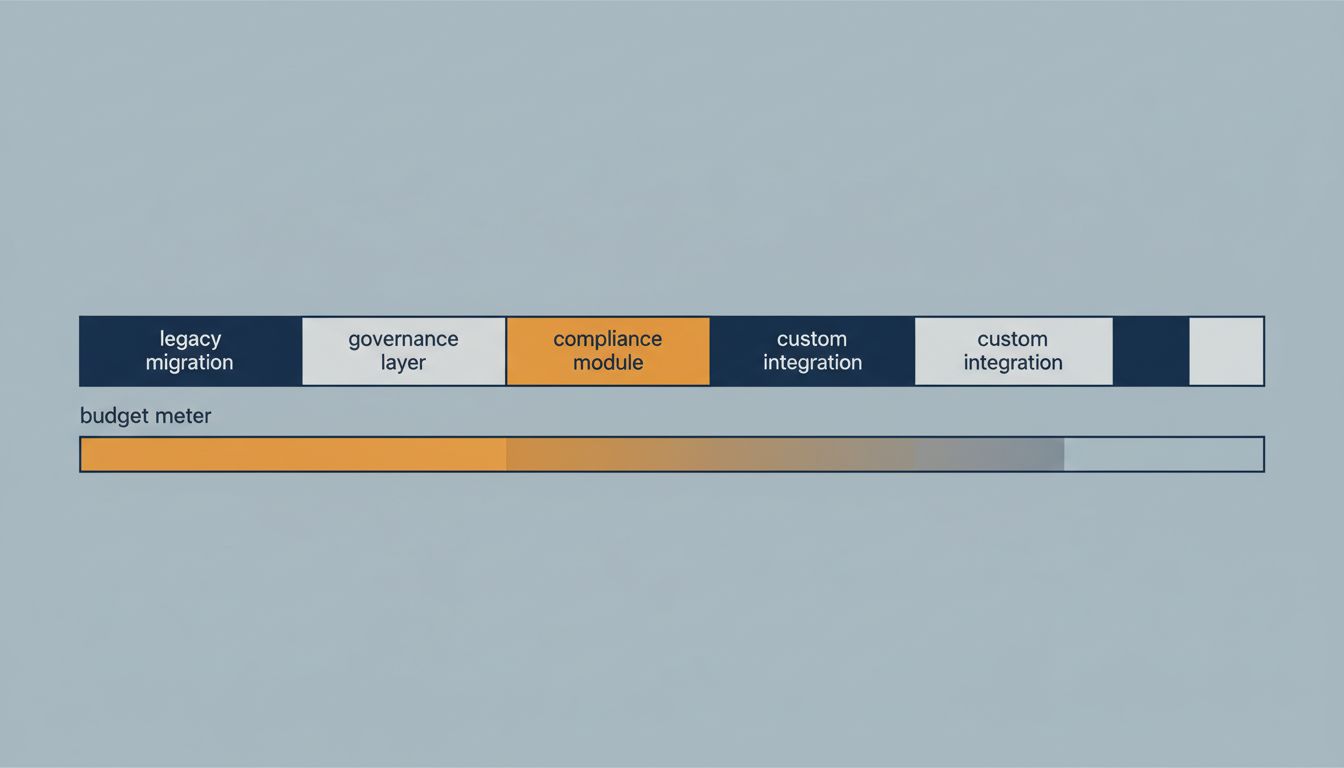 legacy migration

governance layer

compliance module

custom integration

custom integration

budget meter